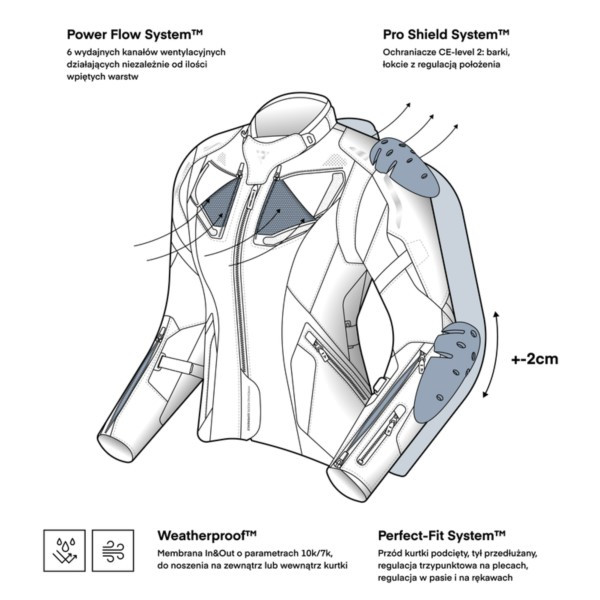 Power Flow System™
6 wydajnych kanałów wentylacyjnych działających niezależnie od ilości wpiętych warstw

Pro Shield System™
Ochraniacze CE-level 2: barki, łokcie z regulacją położenia

+-2cm

Weatherproof™
Membrana In&Out o parametrach 10k/7k, do noszenia na zewnątrz lub wewnątrz kurtki

Perfect-Fit System™
Przód kurtki podcięty, tył przedłużany, regulacja trzypunktowa na plecach, regulacja w pasie i na rękawach