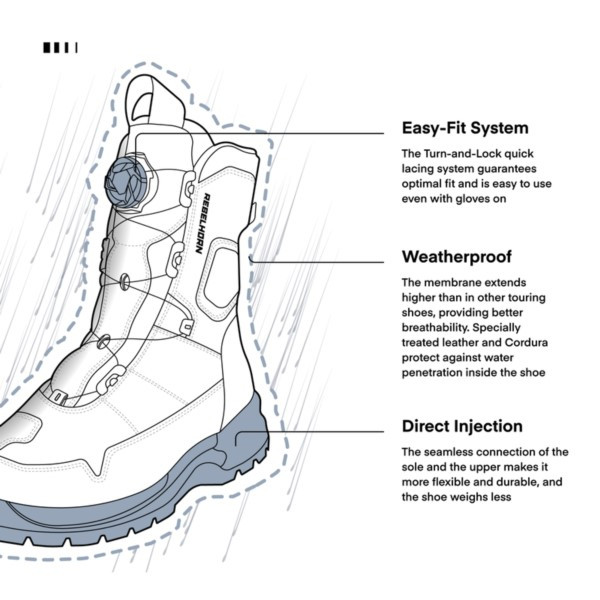 REBELHORN

Easy-Fit System

The Turn-and-Lock quick lacing system guarantees optimal fit and is easy to use even with gloves on

Weatherproof

The membrane extends higher than in other touring shoes, providing better breathability. Specially treated leather and Cordura protect against water penetration inside the shoe

Direct Injection

The seamless connection of the sole and the upper makes it more flexible and durable, and the shoe weighs less