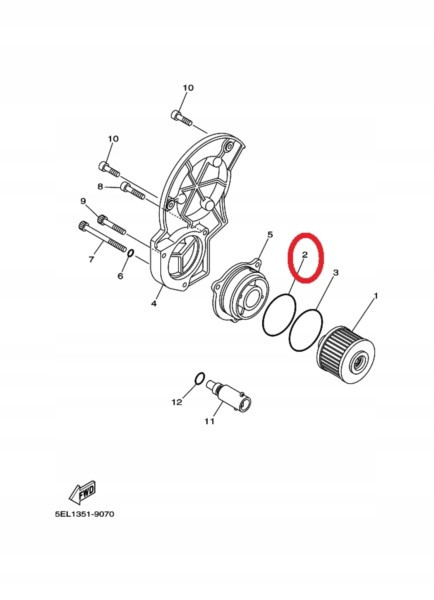 10
10
8
9
7
6
4
5
2
3
1
12
11
FWD
5EL1351-9070